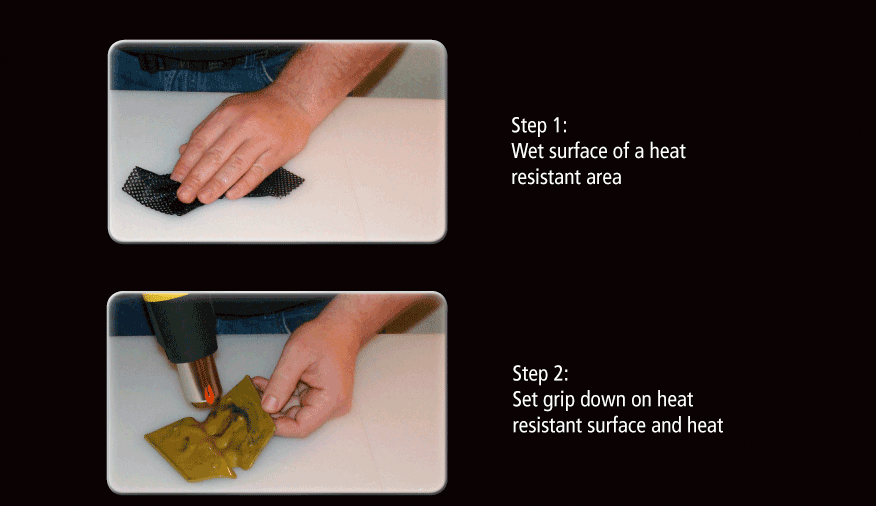 Step 1:
Wet surface of a heat resistant area

Step 2:
Set grip down on heat resistant surface and heat