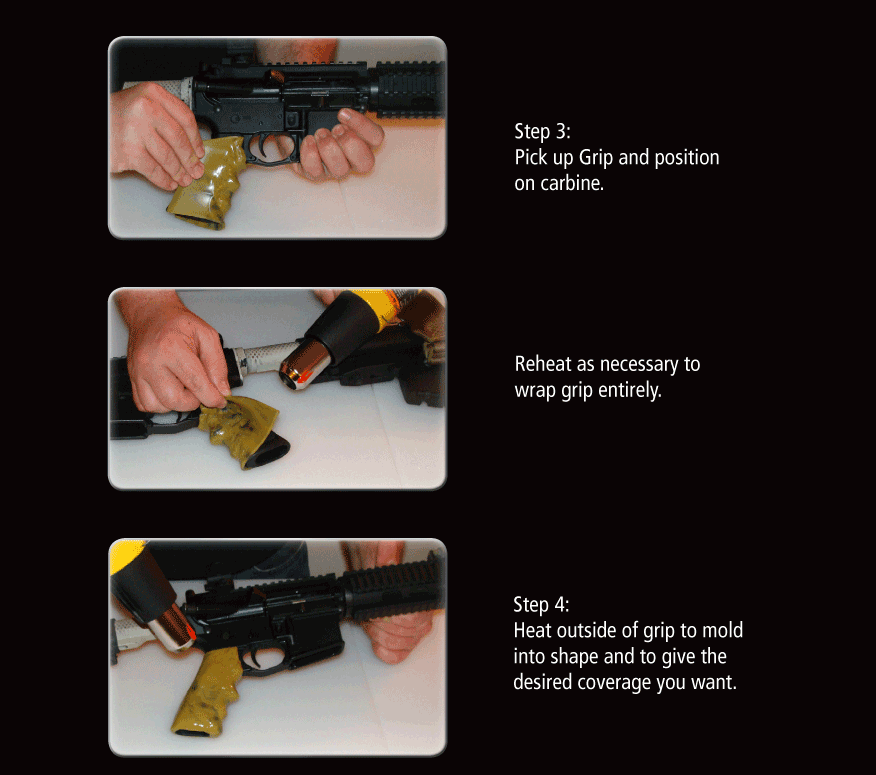 Step 3:
Pick up Grip and position on carbine.

Reheat as necessary to wrap grip entirely.

Step 4:
Heat outside of grip to mold into shape and to give the desired coverage you want.